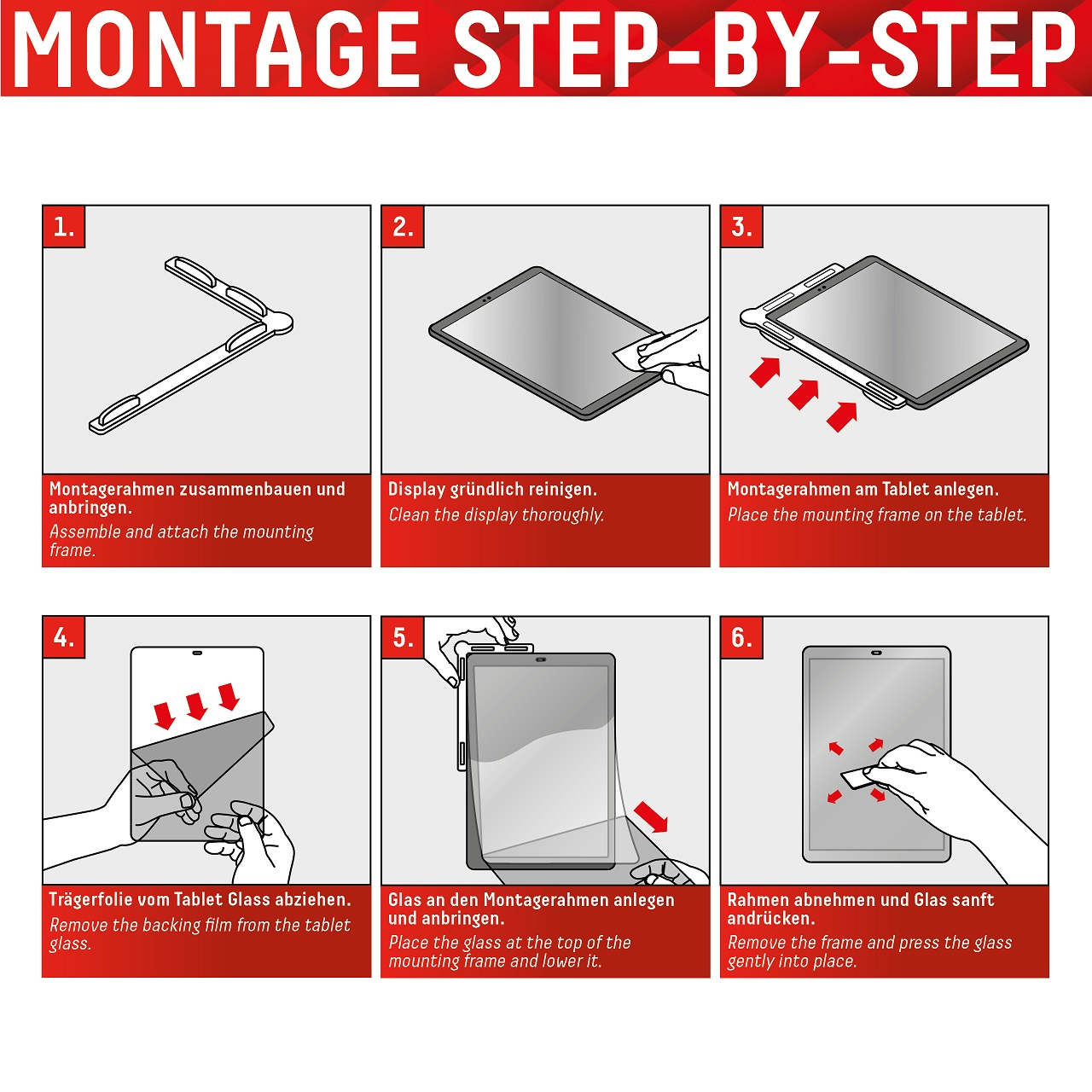 MONTAGE STEP-BY-STEP

1.

Montagerahmen zusammenbauen und anbringen.
Assemble and attach the mounting frame.

2.

Display gründlich reinigen.
Clean the display thoroughly.

3.

Montagerahmen am Tablet anlegen.
Place the mounting frame on the tablet.

4.

Trägerfolie vom Tablet Glass abziehen.
Remove the backing film from the tablet glass.

5.

Glas an den Montagerahmen anlegen und anbringen.
Place the glass at the top of the mounting frame and lower it.

6.

Rahmen abnehmen und Glas sanft andrücken.
Remove the frame and press the glass gently into place.