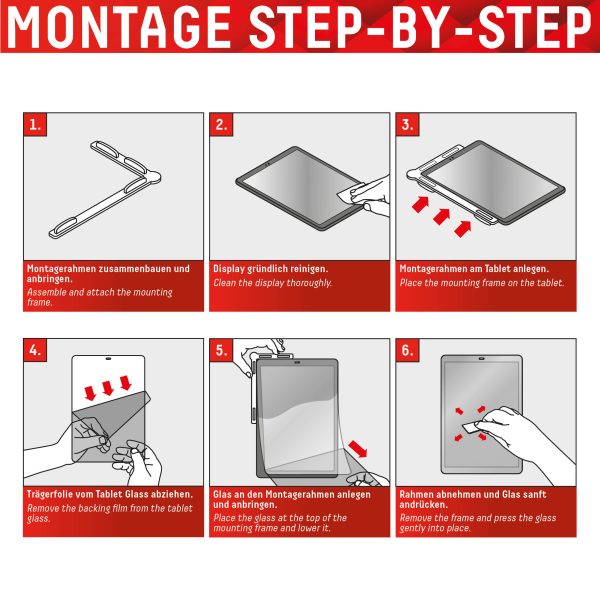 MONTAGE STEP-BY-STEP

1.

Montagerahmen zusammenbauen und anbringen.
Assemble and attach the mounting frame.

2.

Display gründlich reinigen.
Clean the display thoroughly.

3.

Montagerahmen am Tablet anlegen.
Place the mounting frame on the tablet.

4.

Trägerfolie vom Tablet Glass abziehen.
Remove the backing film from the tablet glass.

5.

Glas an den Montagerahmen anlegen und anbringen.
Place the glass at the top of the mounting frame and lower it.

6.

Rahmen abnehmen und Glas sanft andrücken.
Remove the frame and press the glass gently into place.