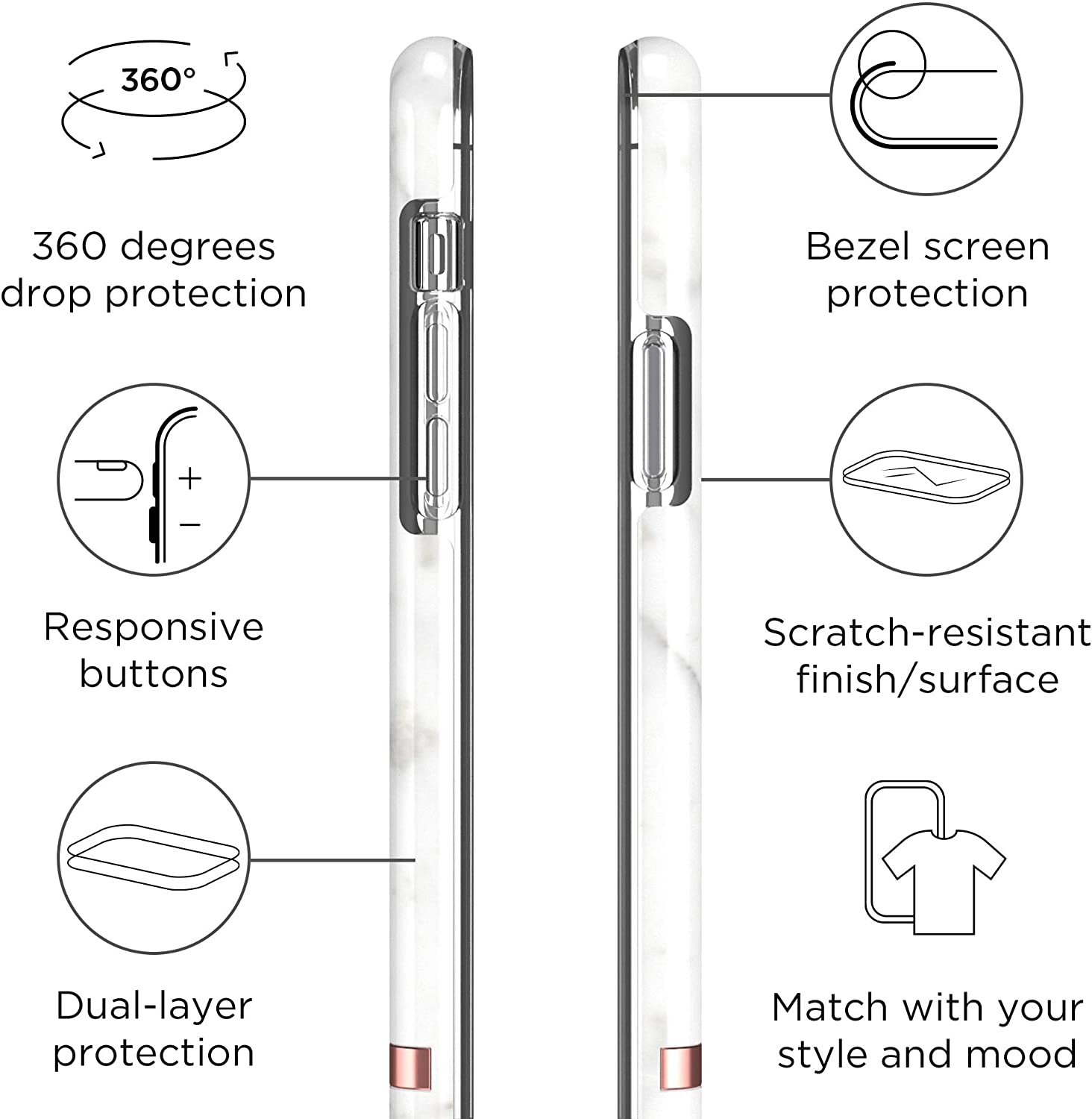 360°

360 degrees drop protection

+
−

Responsive buttons

Dual-layer protection

Bezel screen protection

Scratch-resistant finish/surface

Match with your style and mood