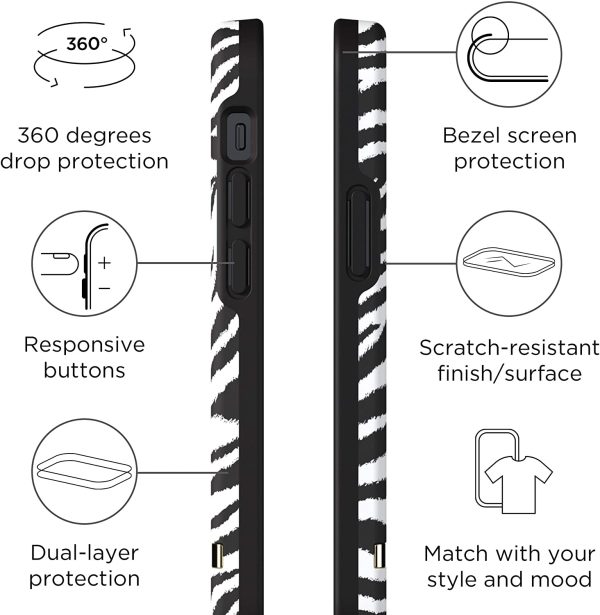 360°

360 degrees drop protection

+
−

Responsive buttons

Dual-layer protection

Bezel screen protection

Scratch-resistant finish/surface

Match with your style and mood