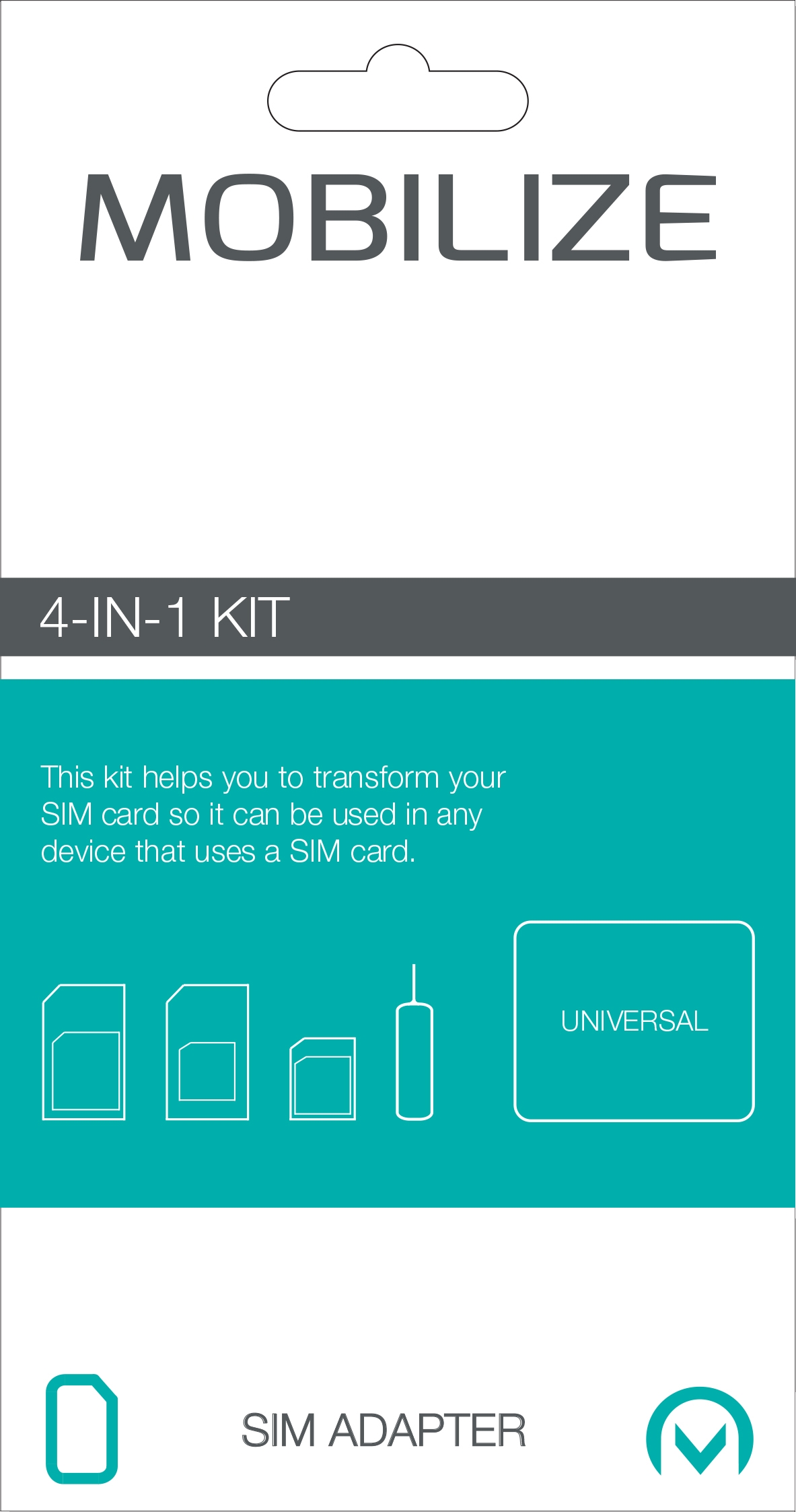 MOBILIZE

4-IN-1 KIT

This kit helps you to transform your SIM card so it can be used in any device that uses a SIM card.

UNIVERSAL

SIM ADAPTER